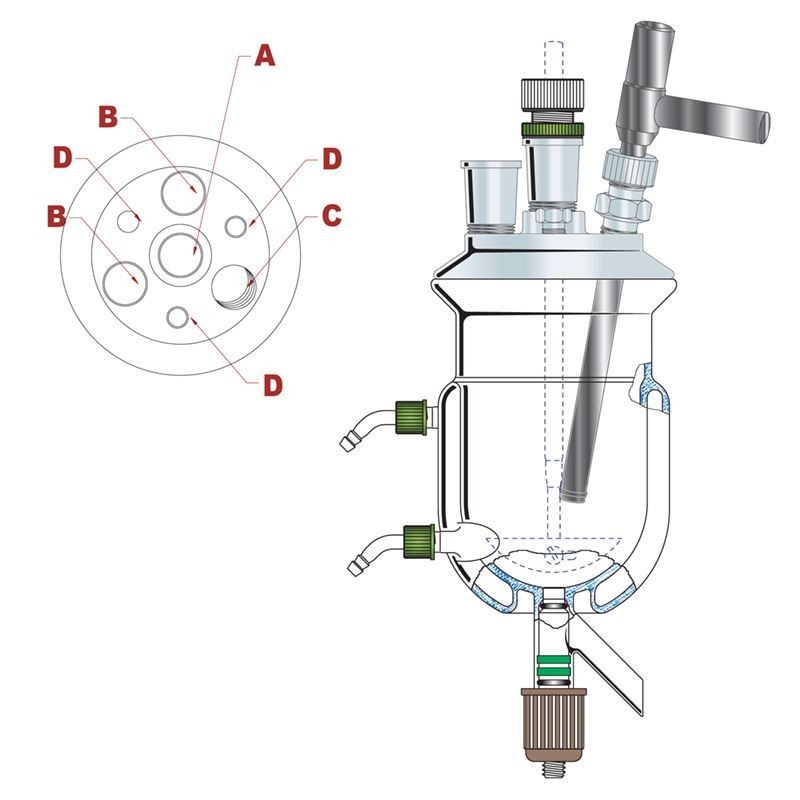 A
B
D
D
B
C
D